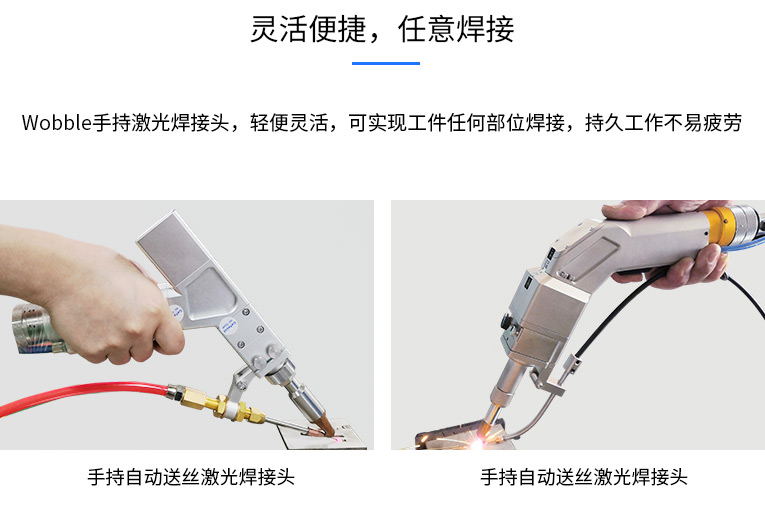 灵活便捷，任意焊接

Wobble手持激光焊接头，轻便灵活，可实现工件任何部位焊接，持久工作不易疲劳

手持自动送丝激光焊接头

手持自动送丝激光焊接头